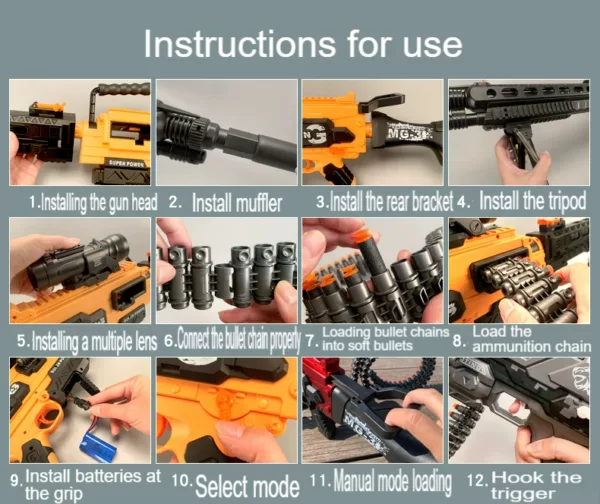 Instructions for use

SUPER POWER

MG-3

1.Installing the gun head 2. Install muffler 3.Install the rear bracket 4. Install the tripod

5.Installing a multiple lens 6.Connect the bullet chain properly 7. Loading bullet chains into soft bullets 8. Load the ammunition chain

MG-3

9. Install batteries at the grip 10. Select mode 11. Manual mode loading 12. Hook the trigger